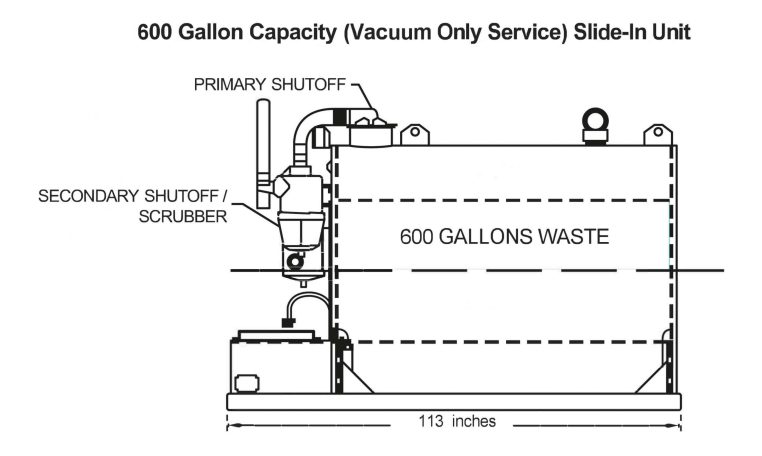 600 Gallon Capacity (Vacuum Only Service) Slide-In Unit

PRIMARY SHUTOFF

SECONDARY SHUTOFF / SCRUBBER

600 GALLONS WASTE

113 inches